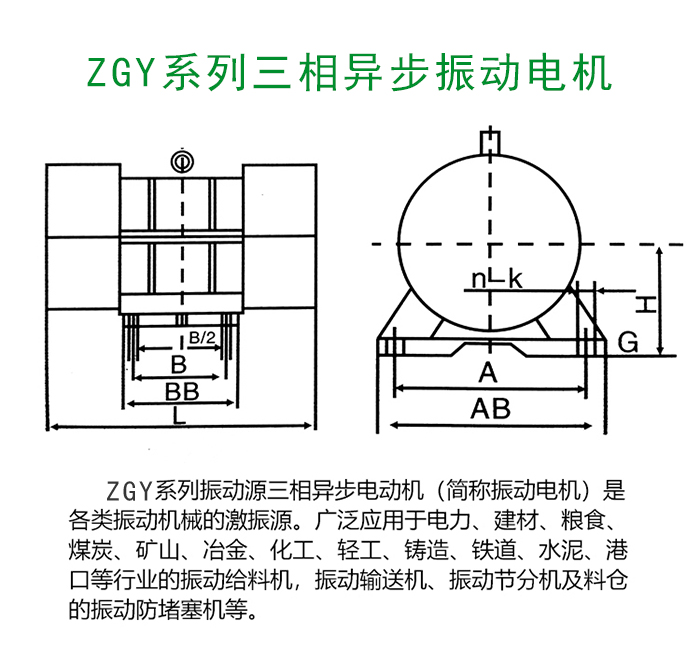 ZGY系列三相异步振动电机

B/2
B
BB
L

n-k
H
G
A
AB

ZGY系列振动源三相异步电动机（简称振动电机）是各类振动机械的激振源。广泛应用于电力、建材、粮食、煤炭、矿山、冶金、化工、轻工、铸造、铁道、水泥、港口等行业的振动给料机，振动输送机、振动节分机及料仓的振动防堵塞机等。